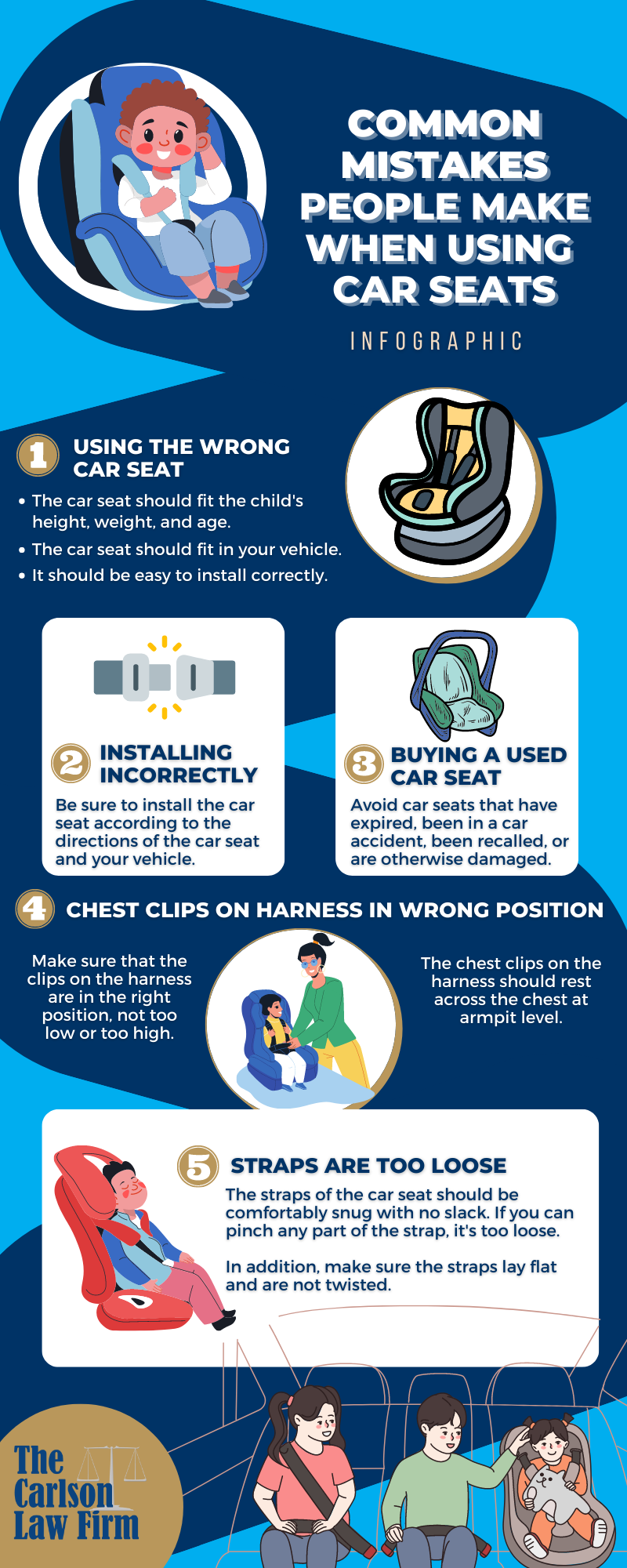 COMMON MISTAKES PEOPLE MAKE WHEN USING CAR SEATS

INFOGRAPHIC

1 USING THE WRONG CAR SEAT

• The car seat should fit the child's height, weight, and age.
• The car seat should fit in your vehicle.
• It should be easy to install correctly.

2 INSTALLING INCORRECTLY

Be sure to install the car seat according to the directions of the car seat and your vehicle.

3 BUYING A USED CAR SEAT

Avoid car seats that have expired, been in a car accident, been recalled, or are otherwise damaged.

4 CHEST CLIPS ON HARNESS IN WRONG POSITION

Make sure that the clips on the harness are in the right position, not too low or too high.

The chest clips on the harness should rest across the chest at armpit level.

5 STRAPS ARE TOO LOOSE

The straps of the car seat should be comfortably snug with no slack. If you can pinch any part of the strap, it's too loose.

In addition, make sure the straps lay flat and are not twisted.

The Carlson Law Firm